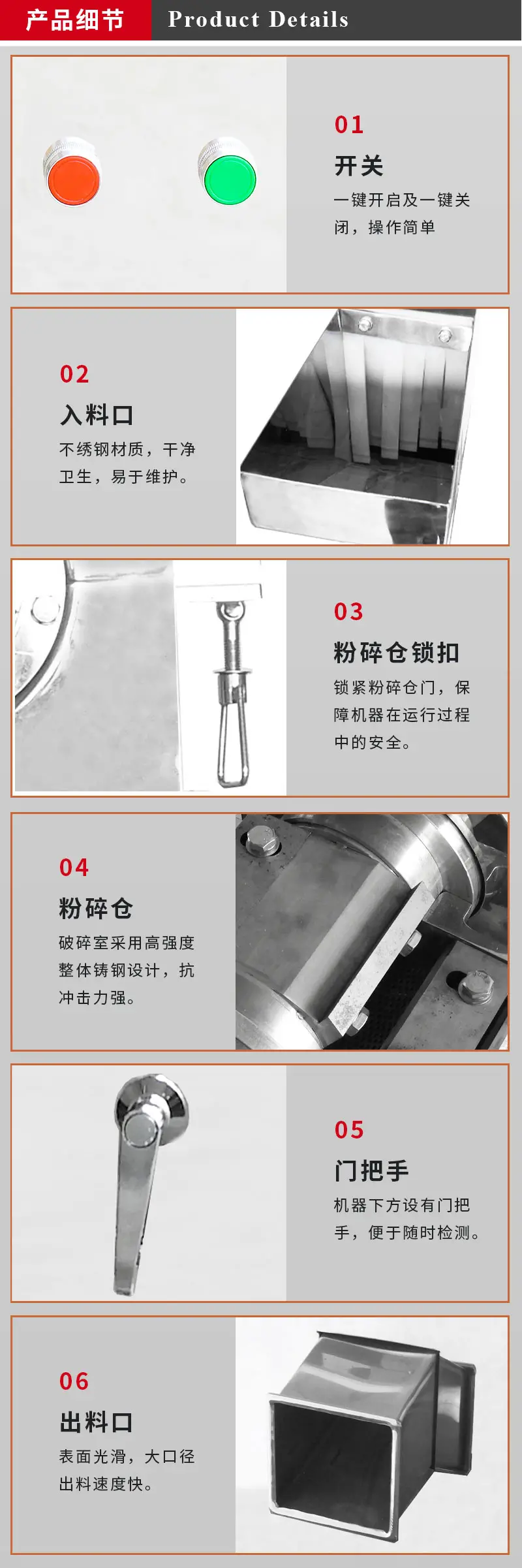 产品细节 Product Details

01
开关
一键开启及一键关闭，操作简单

02
入料口
不绣钢材质，干净卫生，易于维护。

03
粉碎仓锁扣
锁紧粉碎仓门，保障机器在运行过程中的安全。

04
粉碎仓
破碎室采用高强度整体铸钢设计，抗冲击力强。

05
门把手
机器下方设有门把手，便于随时检测。

06
出料口
表面光滑，大口径出料速度快。