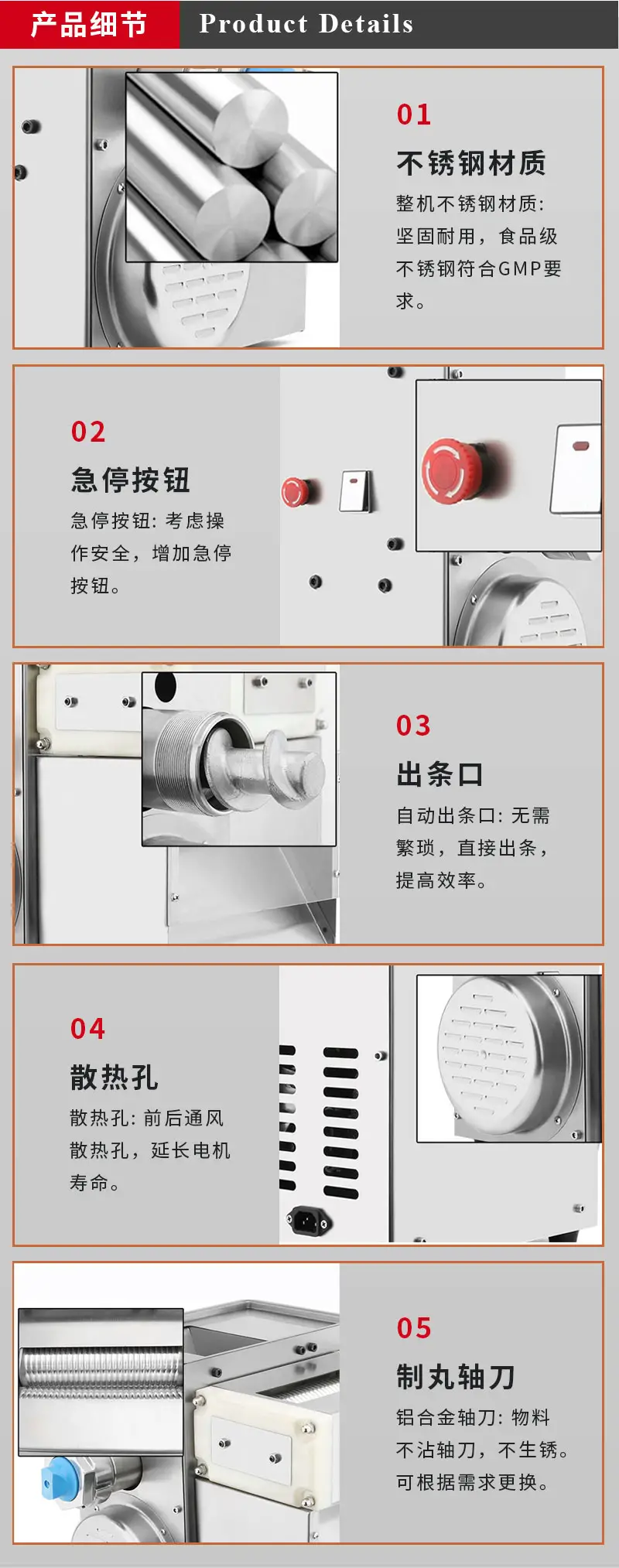 产品细节 Product Details

01
不锈钢材质
整机不锈钢材质：坚固耐用，食品级不锈钢符合GMP要求。

02
急停按钮
急停按钮：考虑操作安全，增加急停按钮。

03
出条口
自动出条口：无需繁琐，直接出条，提高效率。

04
散热孔
散热孔：前后通风散热孔，延长电机寿命。

05
制丸轴刀
铝合金轴刀：物料不沾轴刀，不生锈。可根据需求更换。